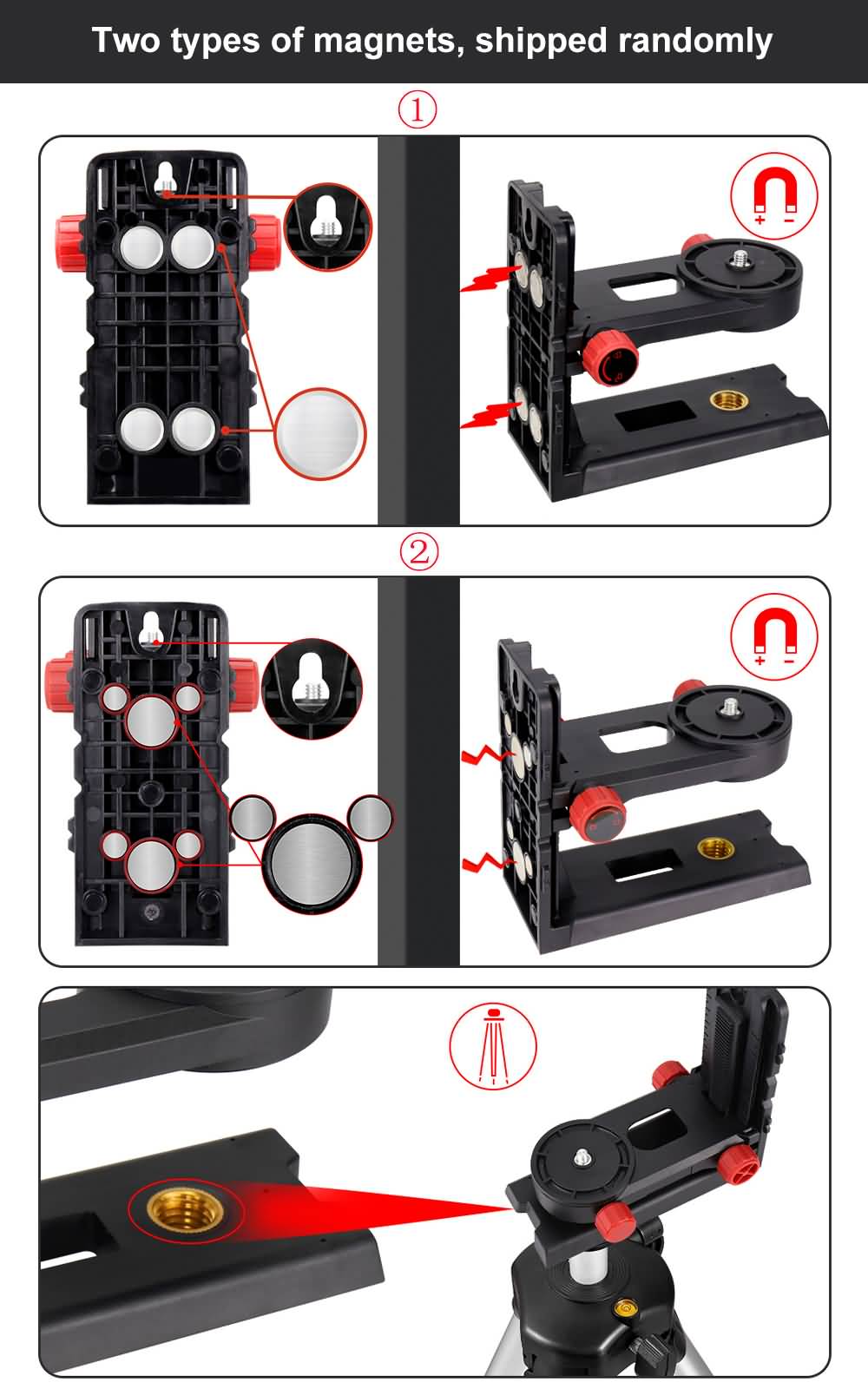 Two types of magnets, shipped randomly

①

+ -

②

+ -